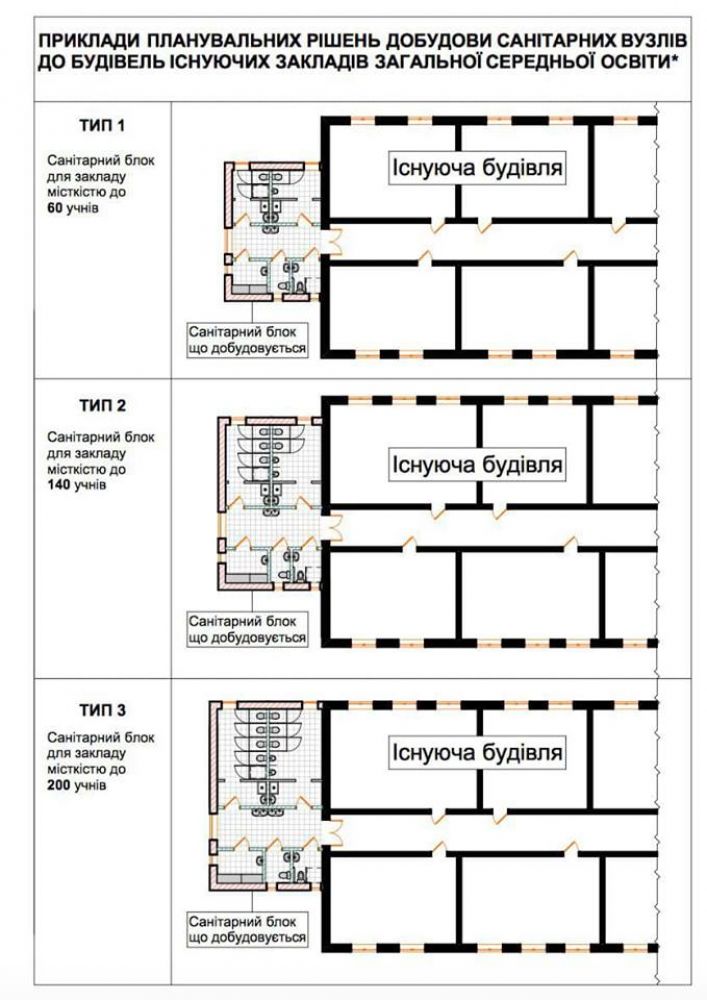 ПРИКЛАДИ ПЛАНУВАЛЬНИХ РІШЕНЬ ДОБУДОВИ САНІТАРНИХ ВУЗЛІВ ДО БУДІВЕЛЬ ІСНУЮЧИХ ЗАКЛАДІВ ЗАГАЛЬНОЇ СЕРЕДНЬОЇ ОСВІТИ*

ТИП 1

Санітарний блок для закладу місткістю до 60 учнів

Існуюча будівля

Санітарний блок що добудовується

ТИП 2

Санітарний блок для закладу місткістю до 140 учнів

Існуюча будівля

Санітарний блок що добудовується

ТИП 3

Санітарний блок для закладу місткістю до 200 учнів

Існуюча будівля

Санітарний блок що добудовується